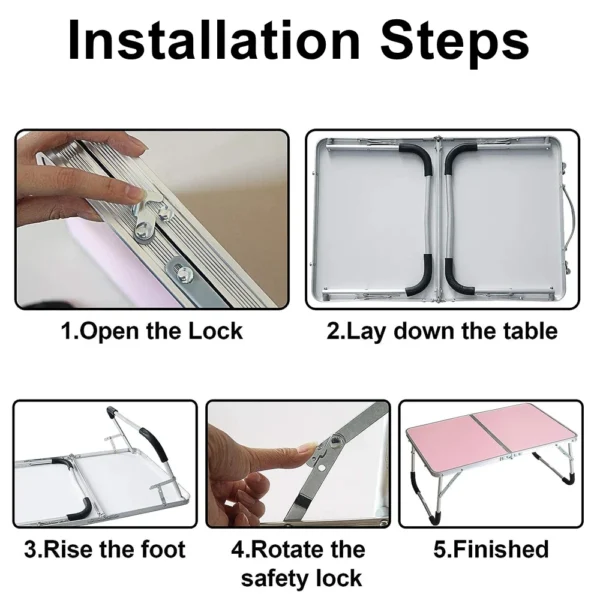 Installation Steps

1.Open the Lock

2.Lay down the table

3.Rise the foot

4.Rotate the safety lock

5.Finished